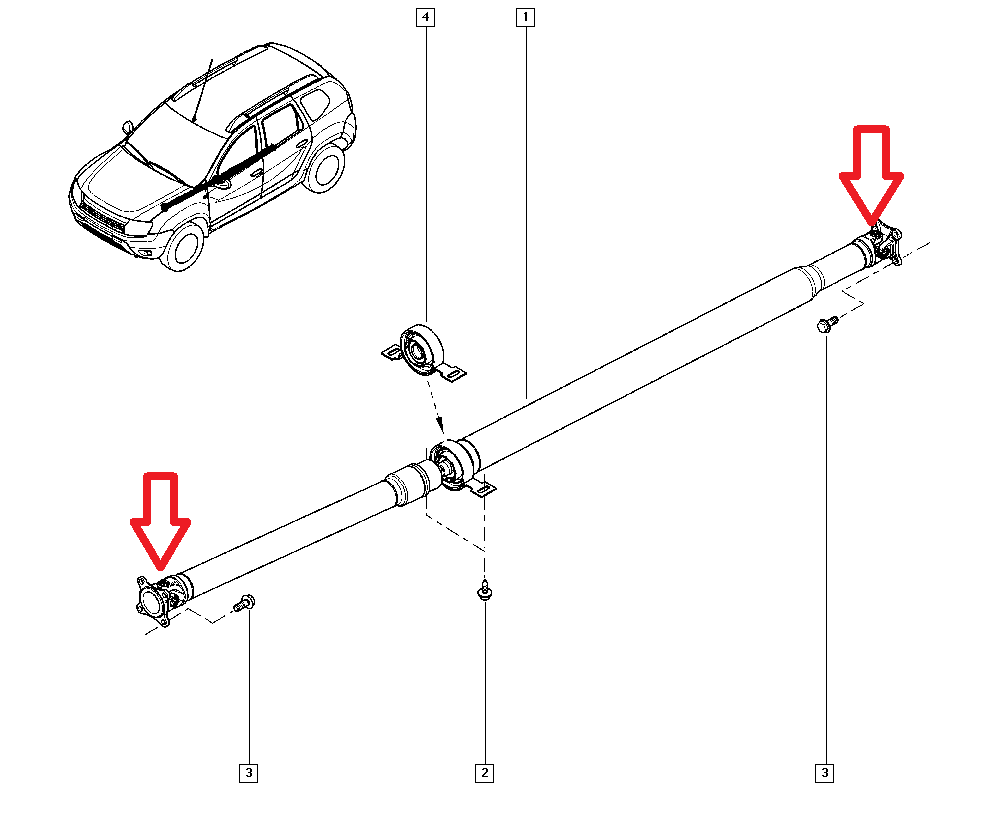 4
1
3
2
3