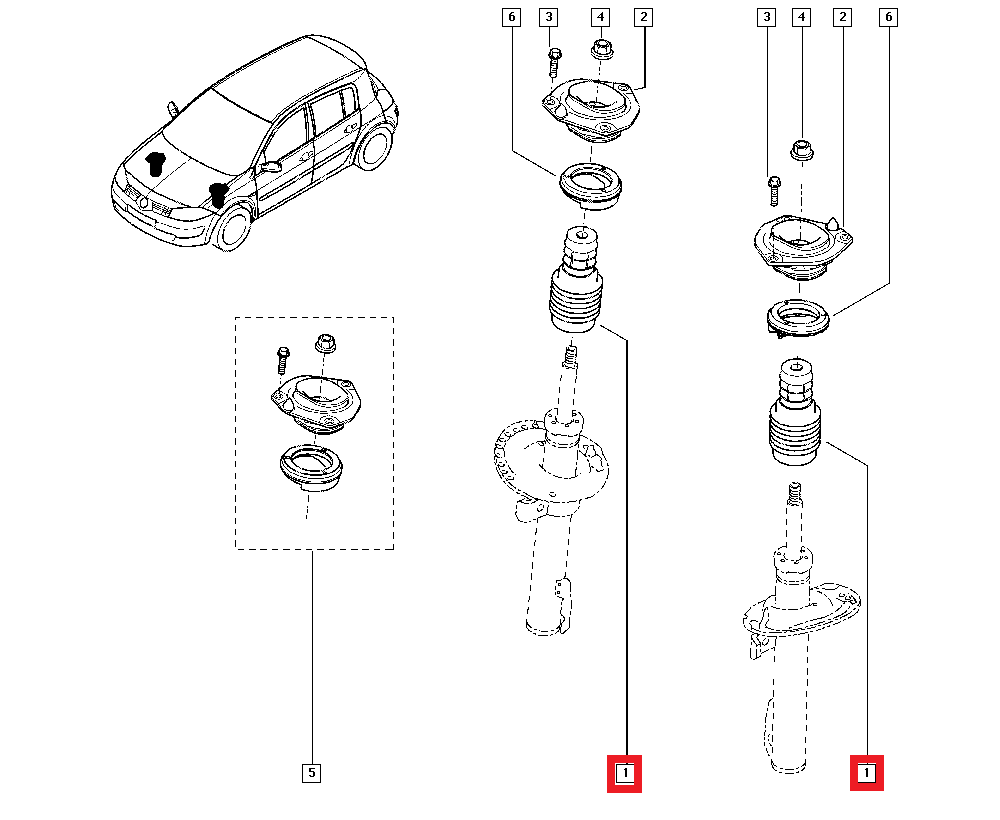 6
3
4
2
3
4
2
6
5
1
1