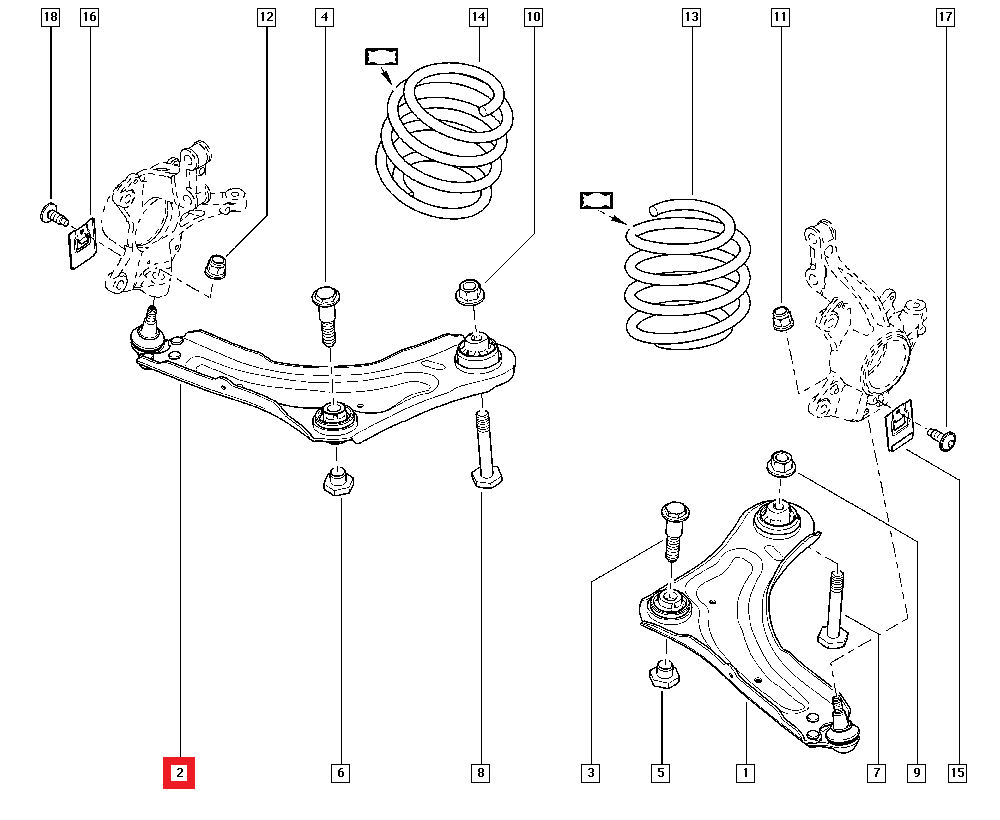 18
16
12
4
14
10
13
11
17
2
6
8
3
5
1
7
9
15