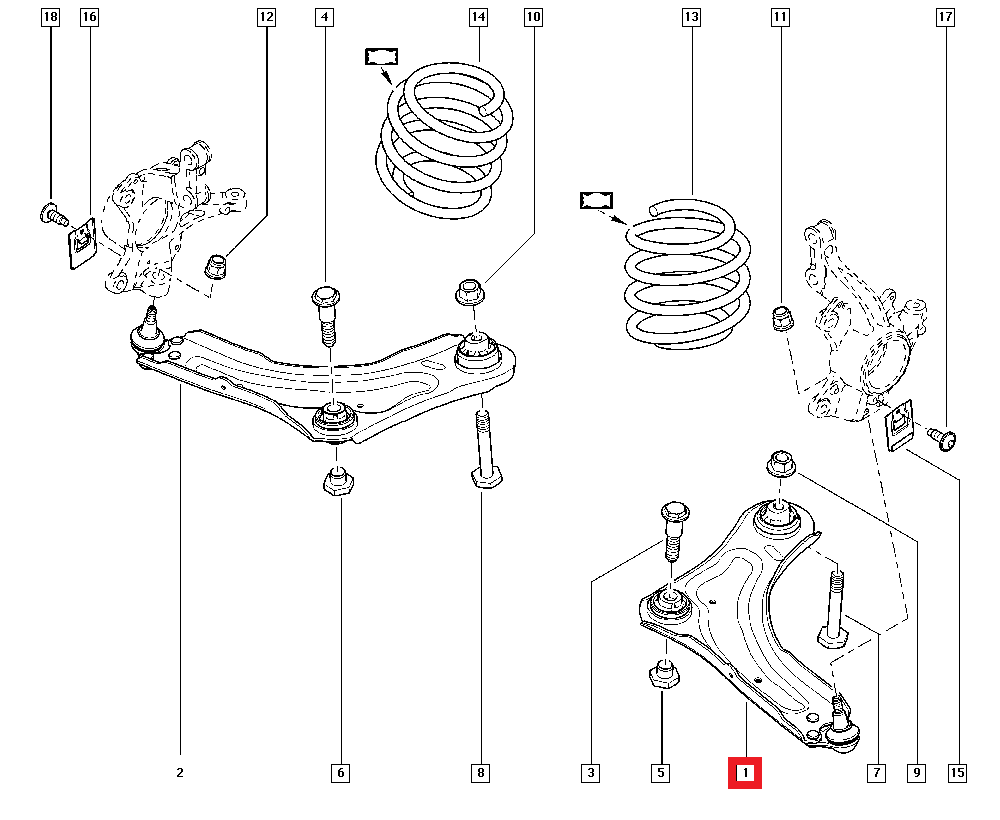 18
16
12
4
14
10
13
11
17
2
6
8
3
5
1
7
9
15