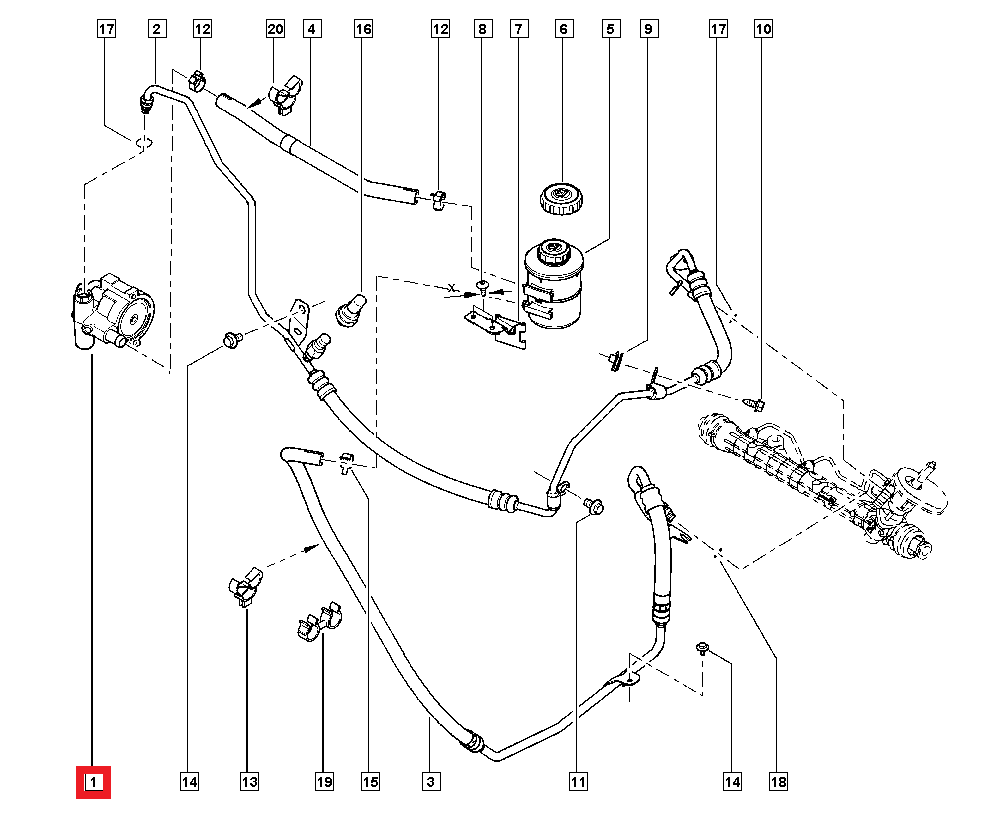 17
2
12
20
4
16
12
8
7
6
5
9
17
10
X
1
14
13
19
15
3
11
14
18