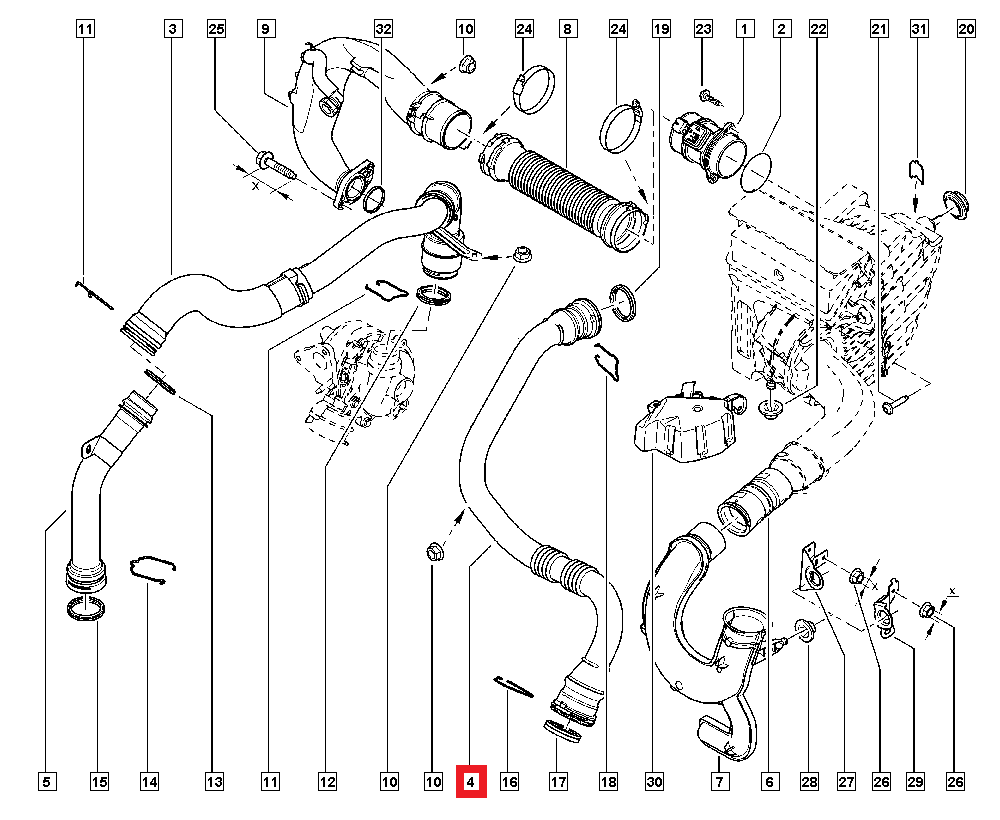 11 3 25 9 32 10 24 8 24 19 23 1 2 22 21 31 20

X

X

5 15 14 13 11 12 10 10 4 16 17 18 30 7 6 28 27 26 29 26