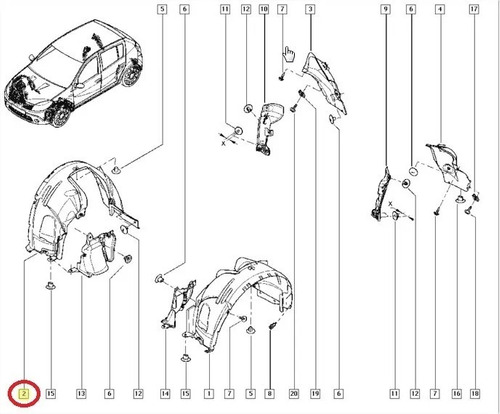 5
6
11
12
10
7
3
9
6
4
17
X
X
2
15
13
6
12
14
15
1
7
5
8
20
19
6
11
12
7
16
18