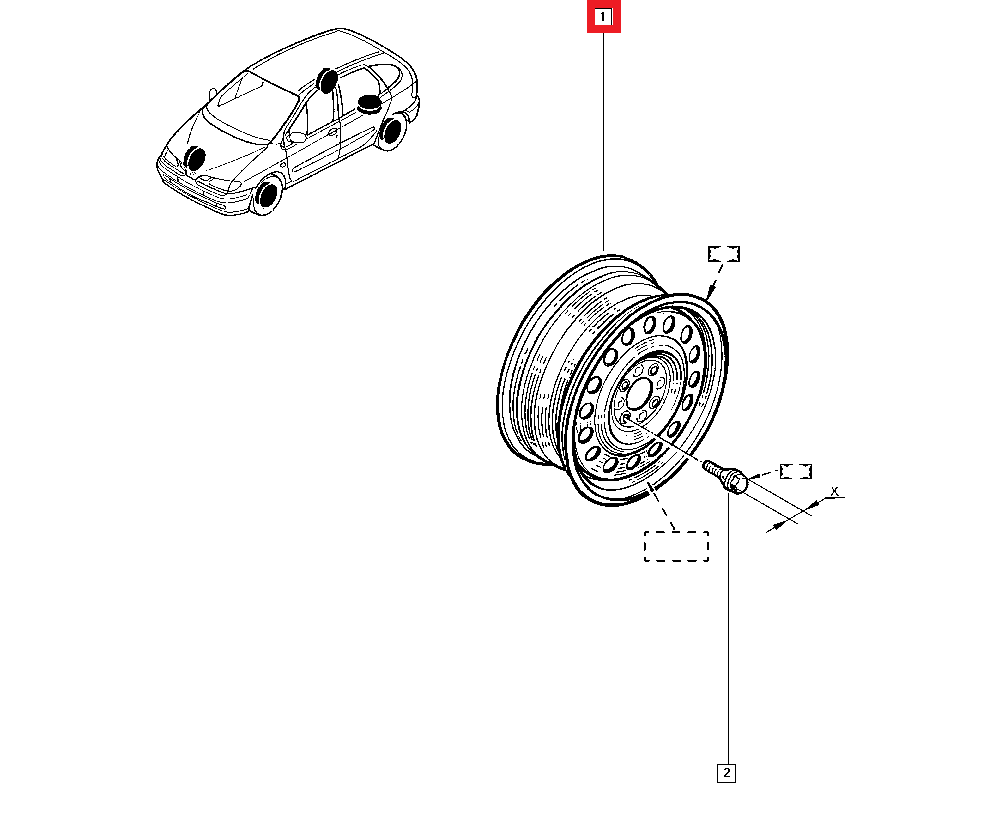 1

X

2