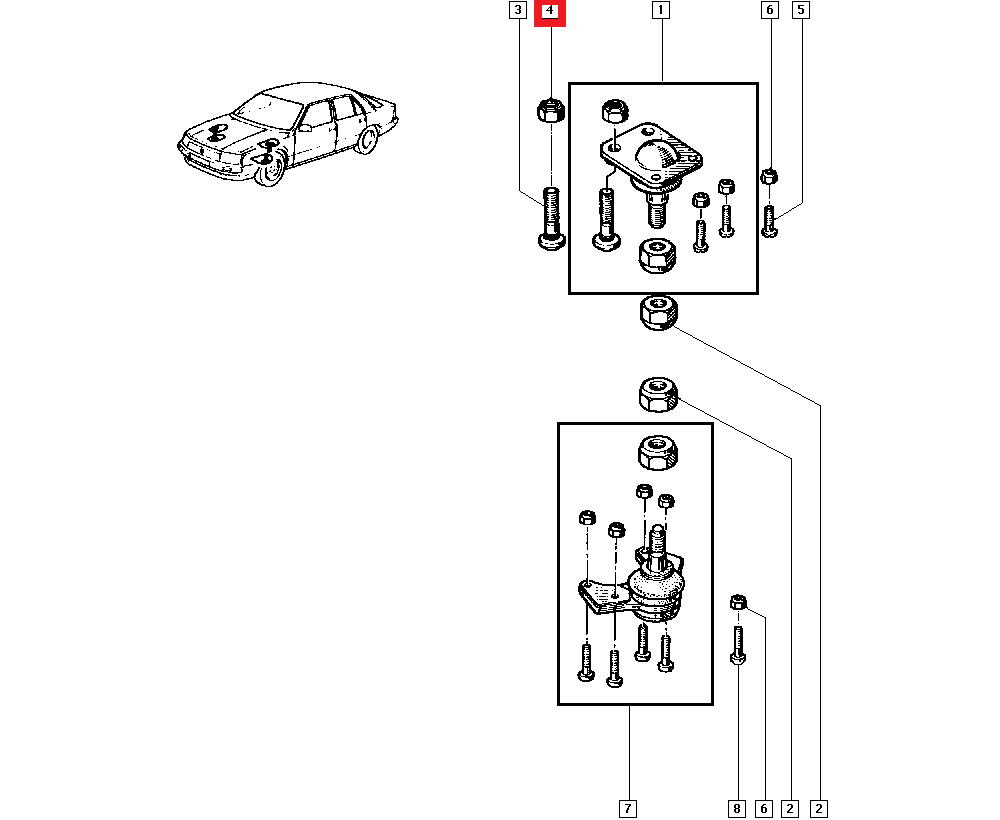 3
4
1
6
5
7
8
6
2
2