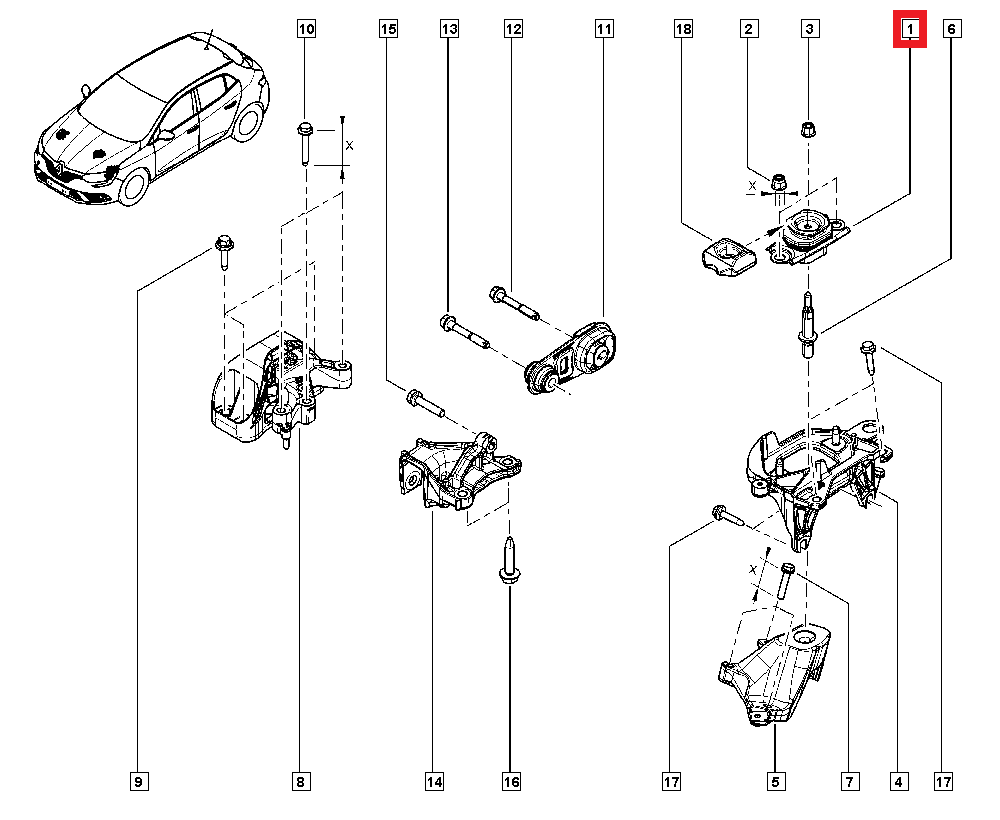 10
15
13
12
11
18
2
3
1
6
X
X
X
9
8
14
16
17
5
7
4
17