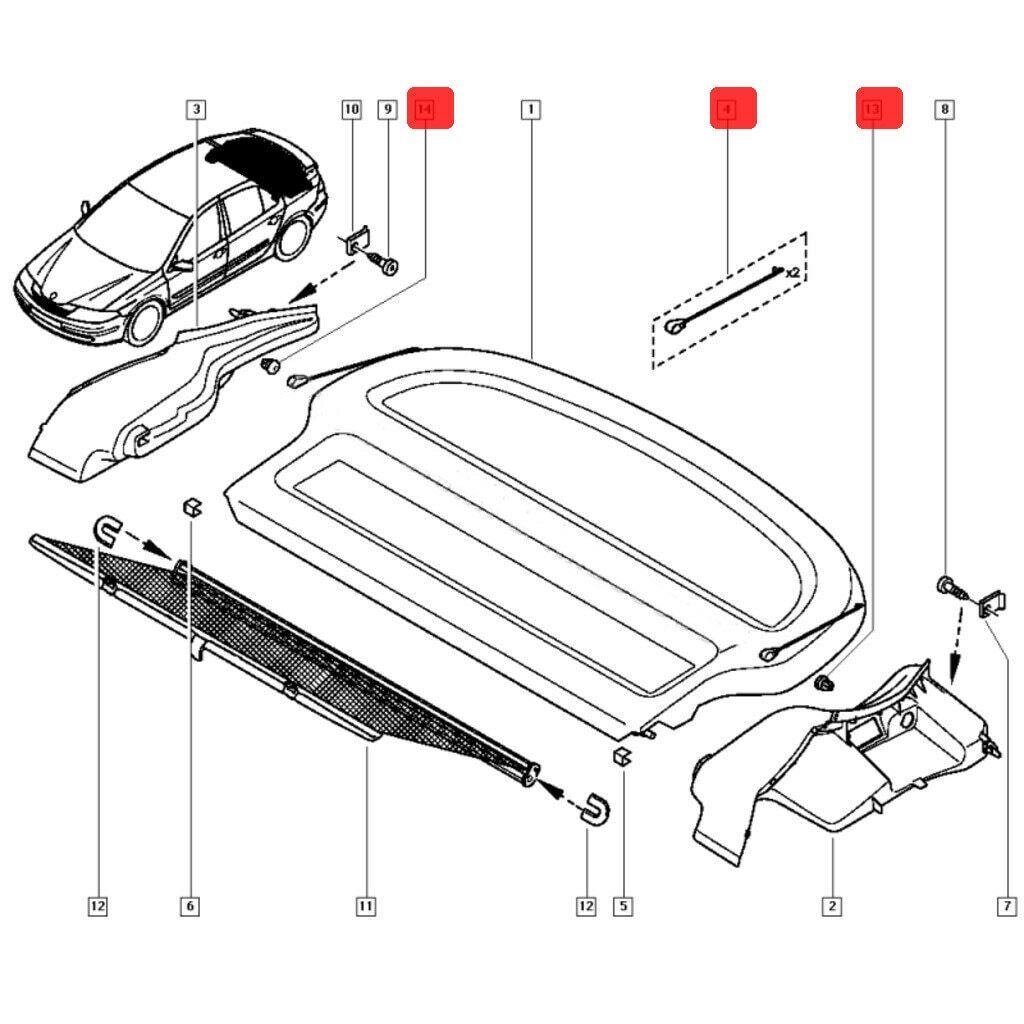 3
10
9
14
1
4
13
8
x2
12
6
11
12
5
2
7