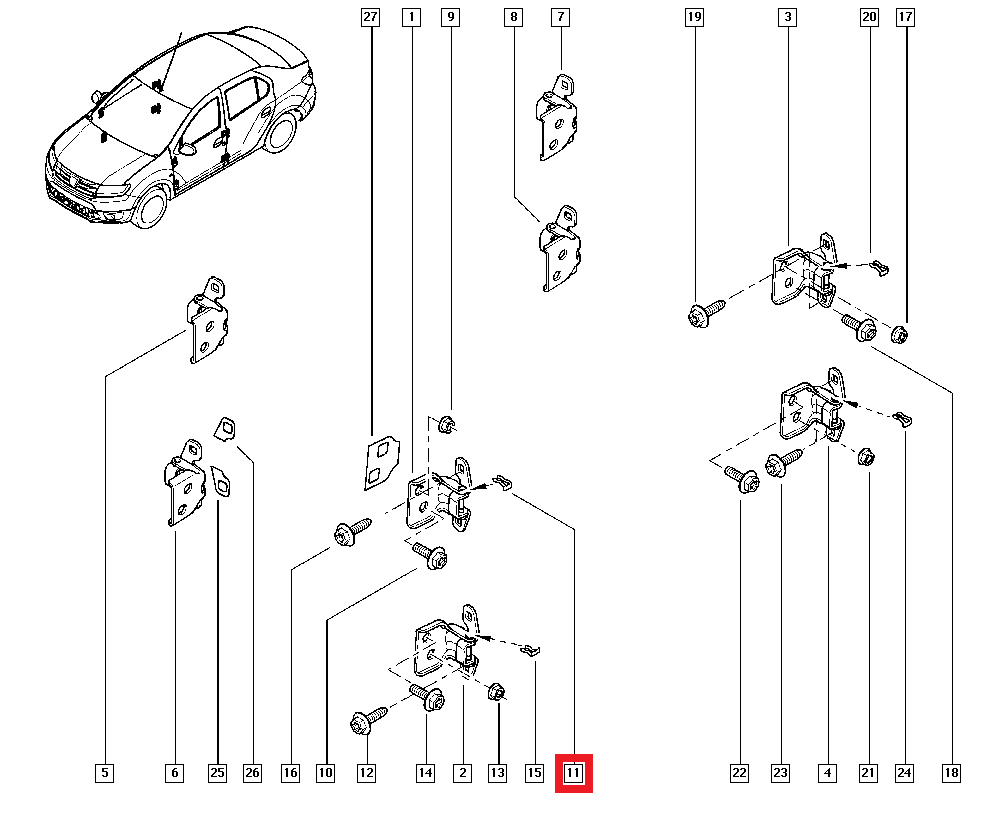 27
1
9
8
7
19
3
20
17
5
6
25
26
16
10
12
14
2
13
15
11
22
23
4
21
24
18