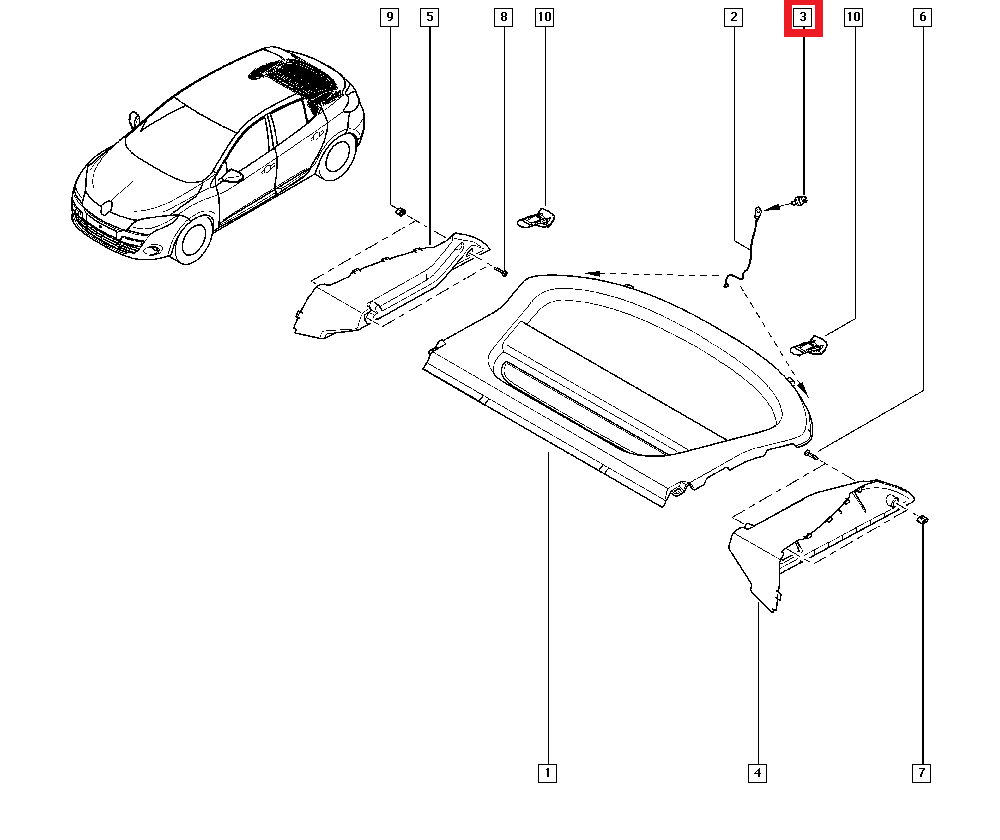 9
5
8
10
2
3
10
6
1
4
7