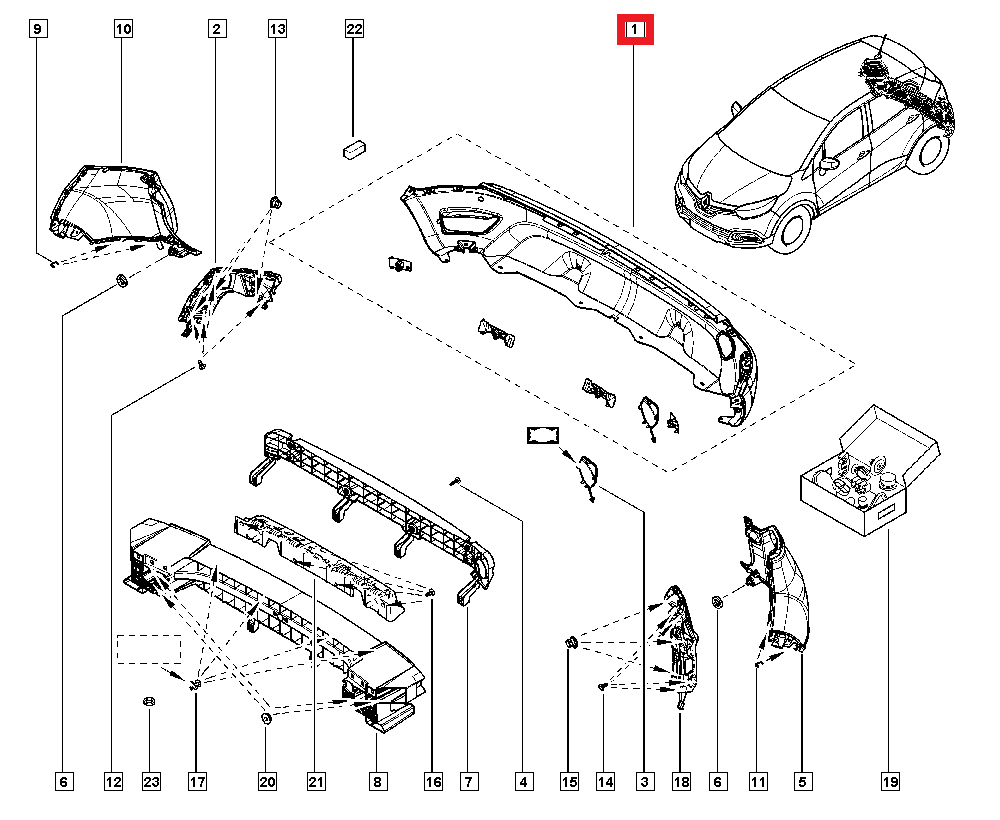 9
10
2
13
22
1
6
12
23
17
20
21
8
16
7
4
15
14
3
18
6
11
5
19