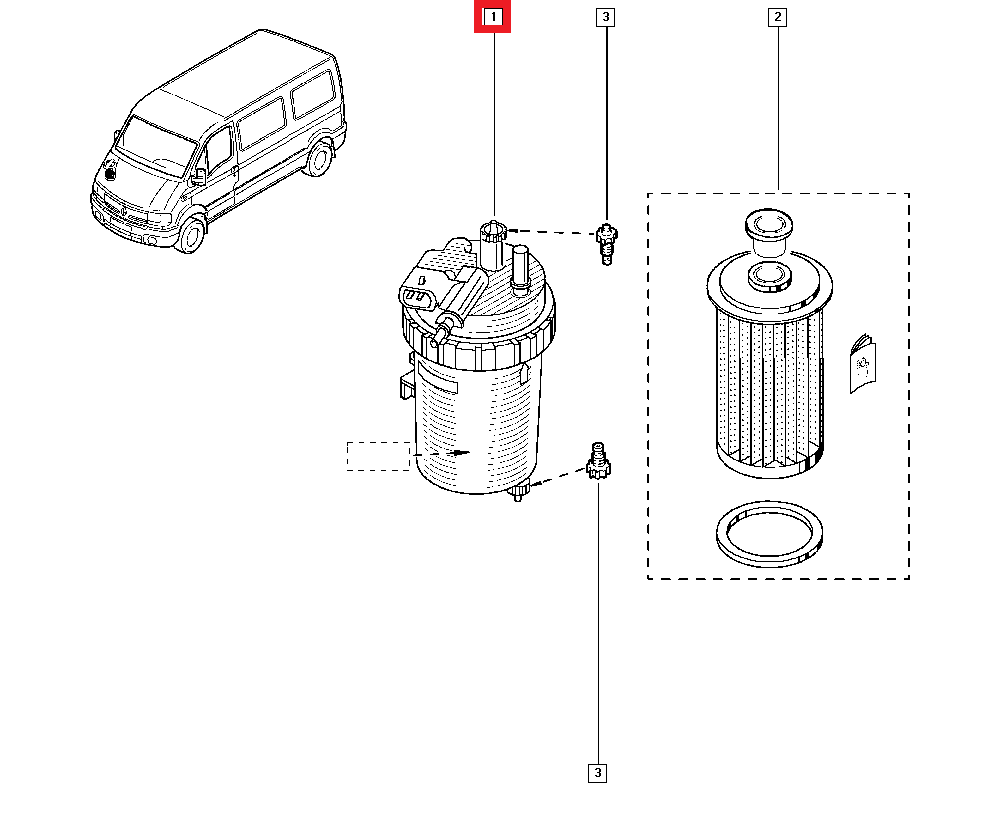 1
3
2
3