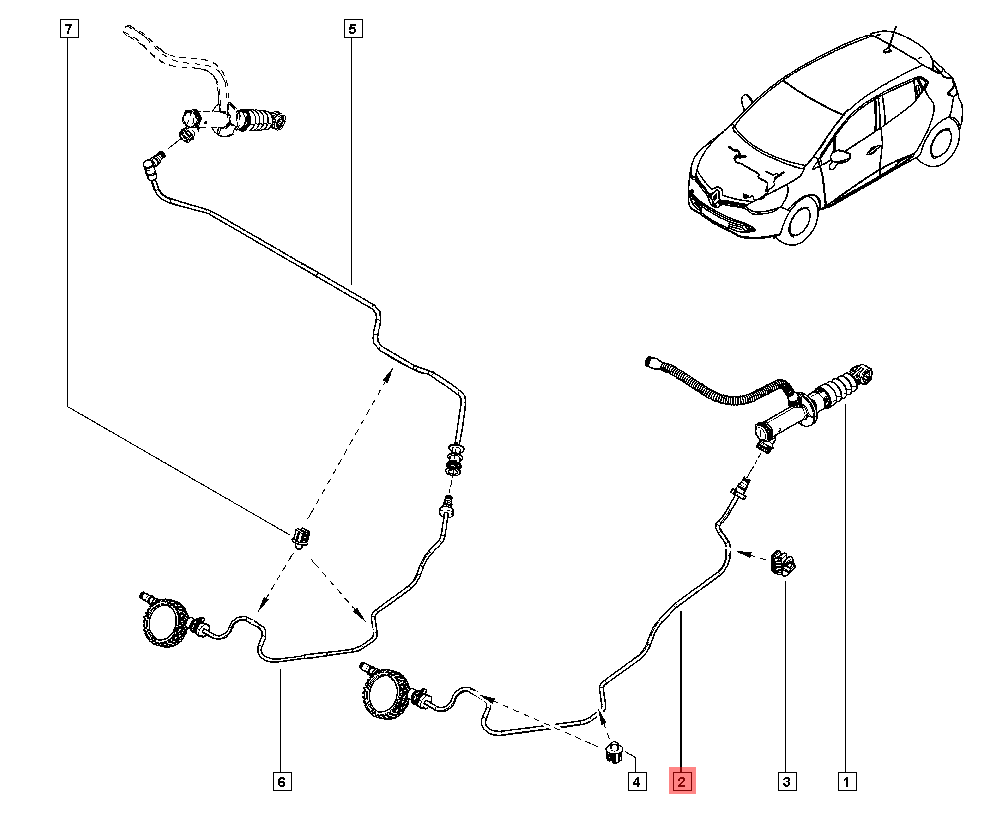 7
5
6
4
2
3
1