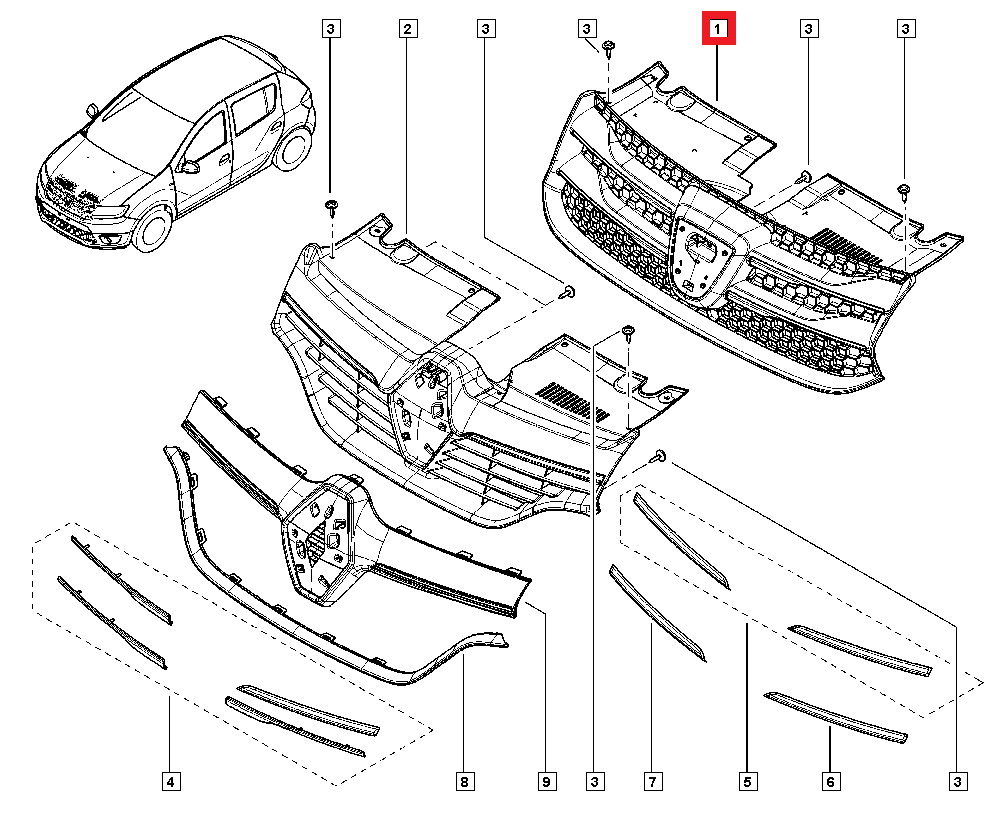 3
2
3
3
1
3
3
4
8
9
3
7
5
6
3