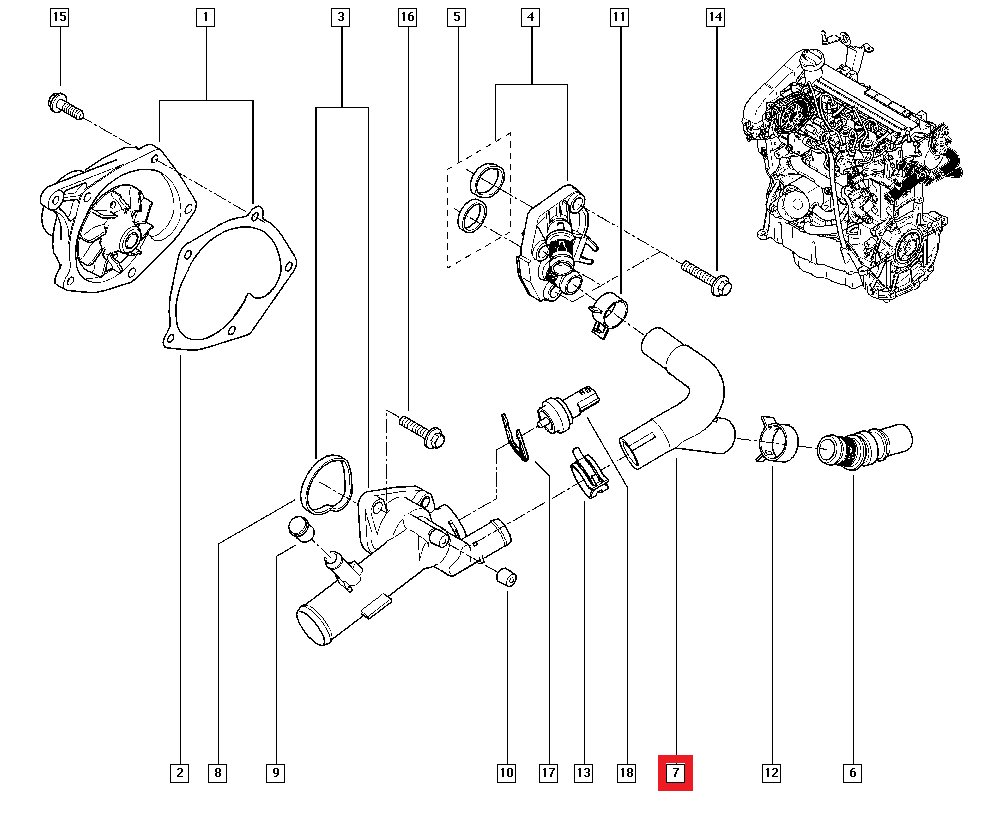 15
1
3
16
5
4
11
14
2
8
9
10
17
13
18
7
12
6