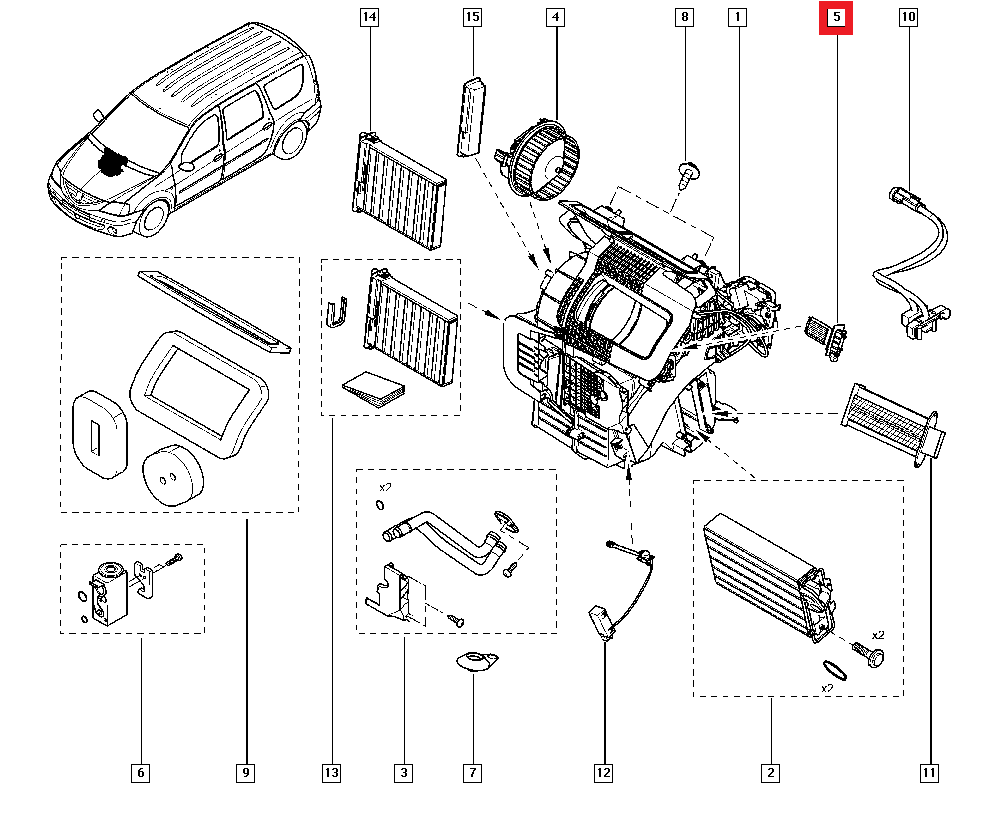 14
15
4
8
1
5
10
x2
x2
x2
6
9
13
3
7
12
2
11