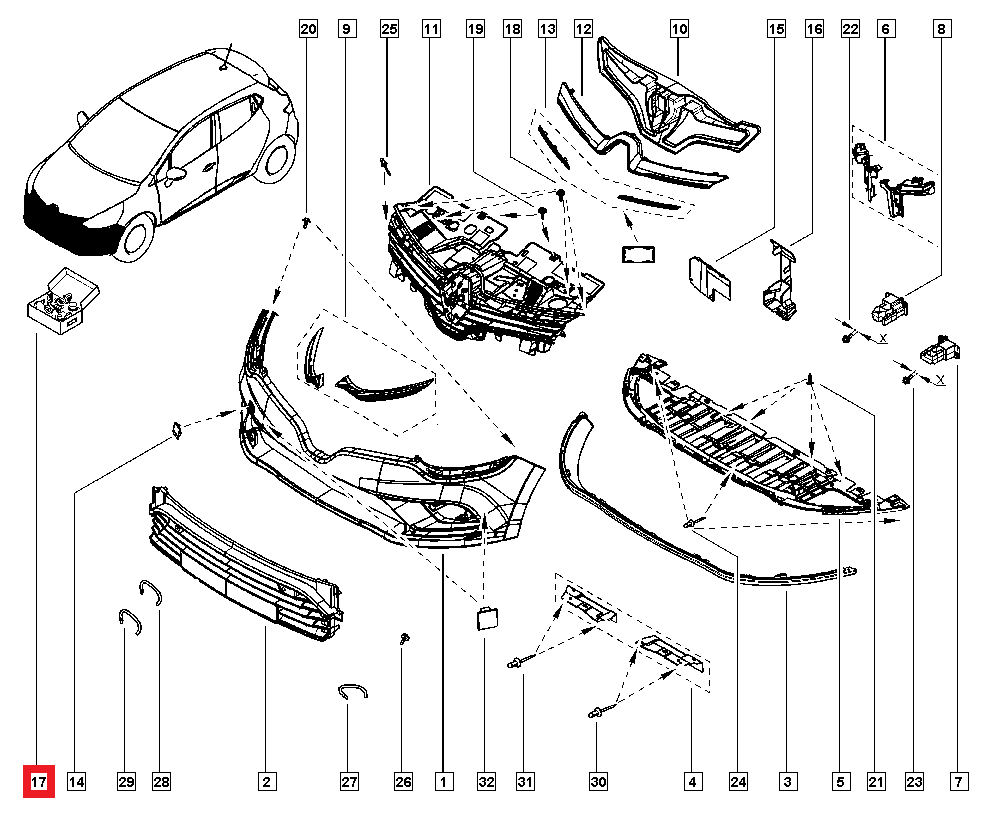 20
9
25
11
19
18
13
12
10
15
16
22
6
8
X
X
17
14
29
28
2
27
26
1
32
31
30
4
24
3
5
21
23
7