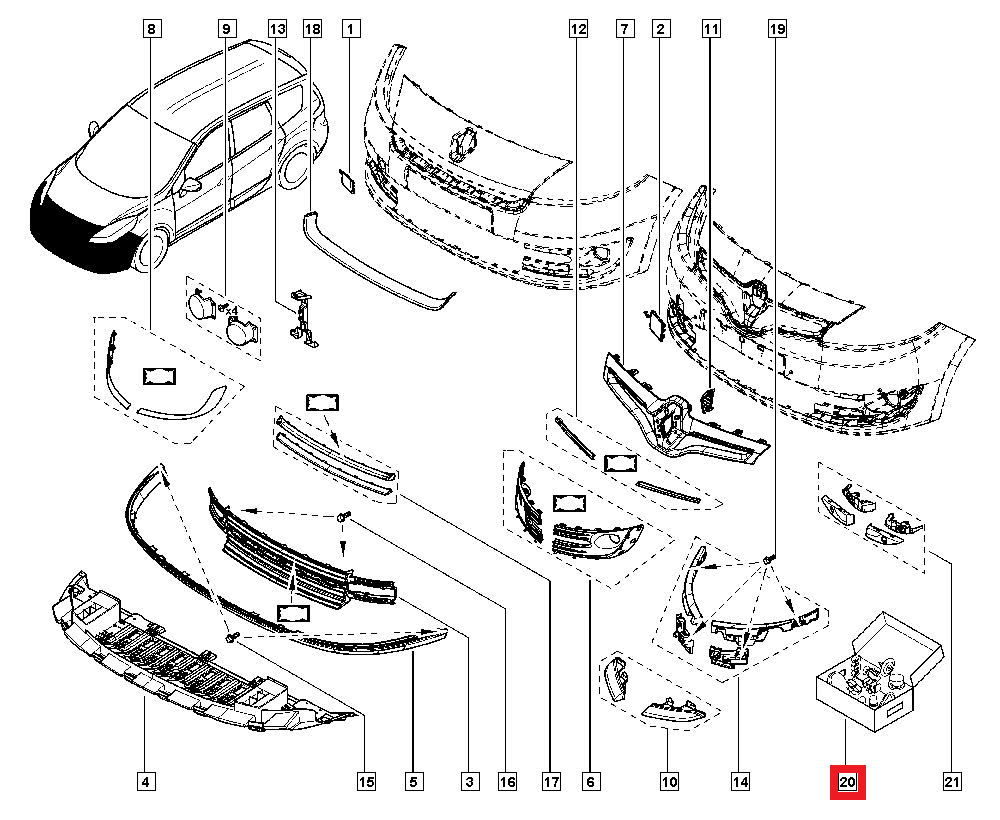 8 9 13 18 1 12 7 2 11 19

x4

4 15 5 3 16 17 6 10 14 20 21