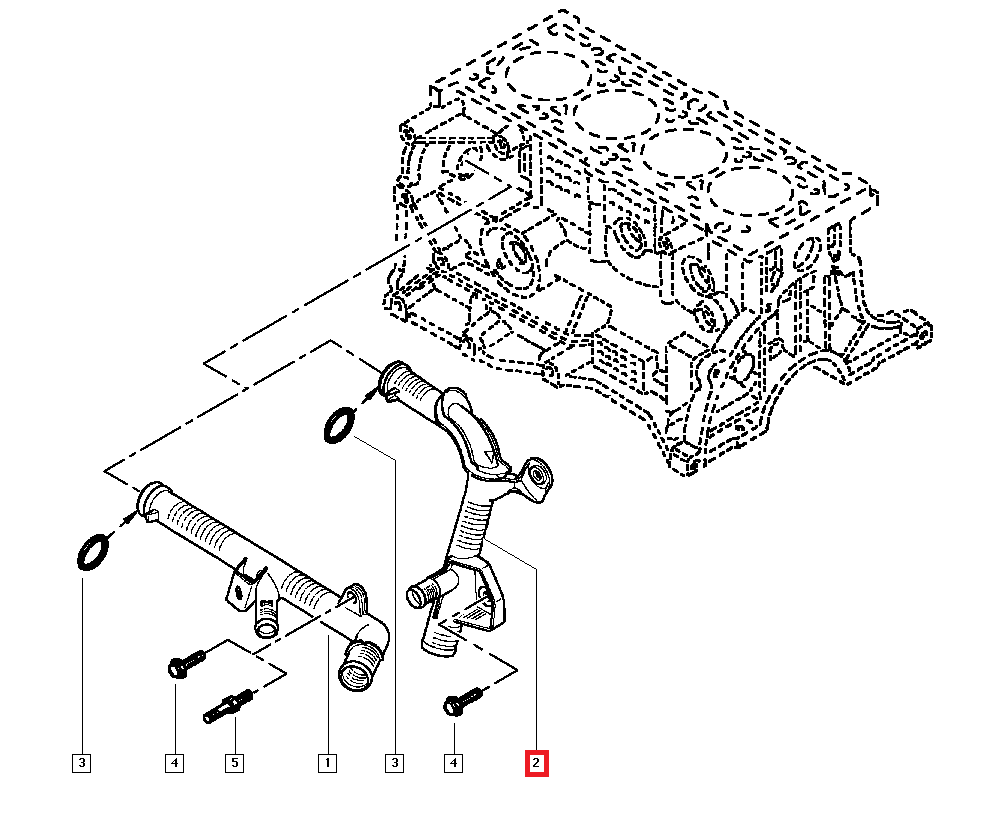 3 4 5 1 3 4 2