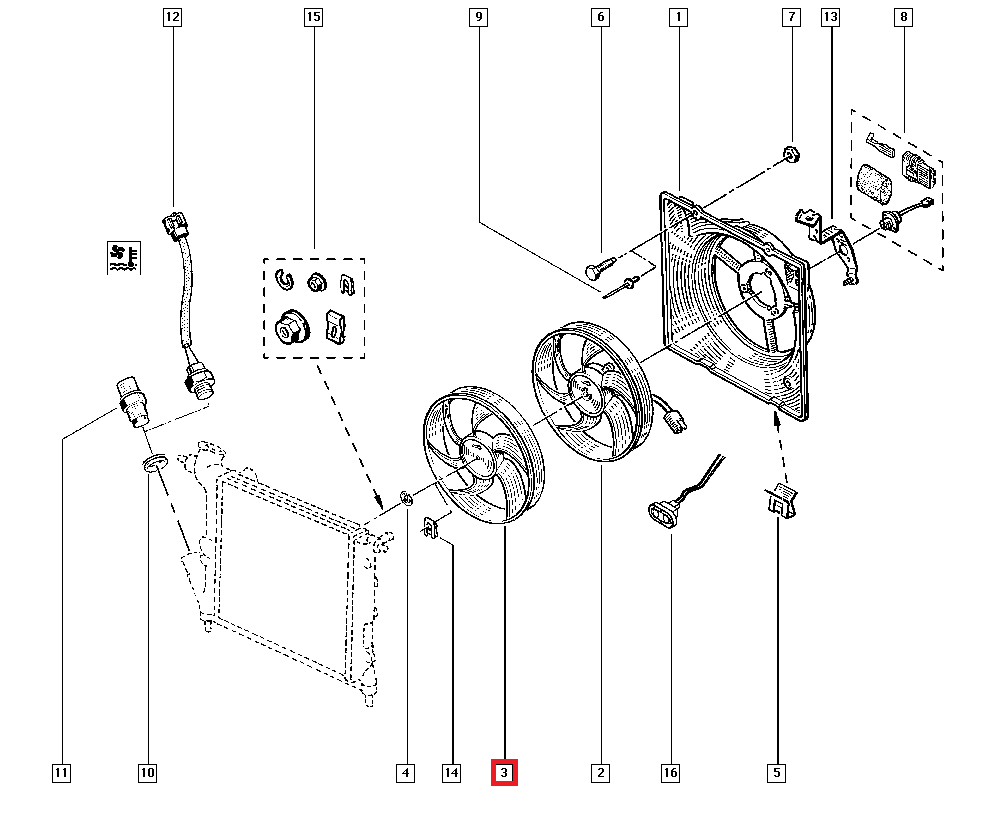 12
15
9
6
1
7
13
8
11
10
4
14
3
2
16
5