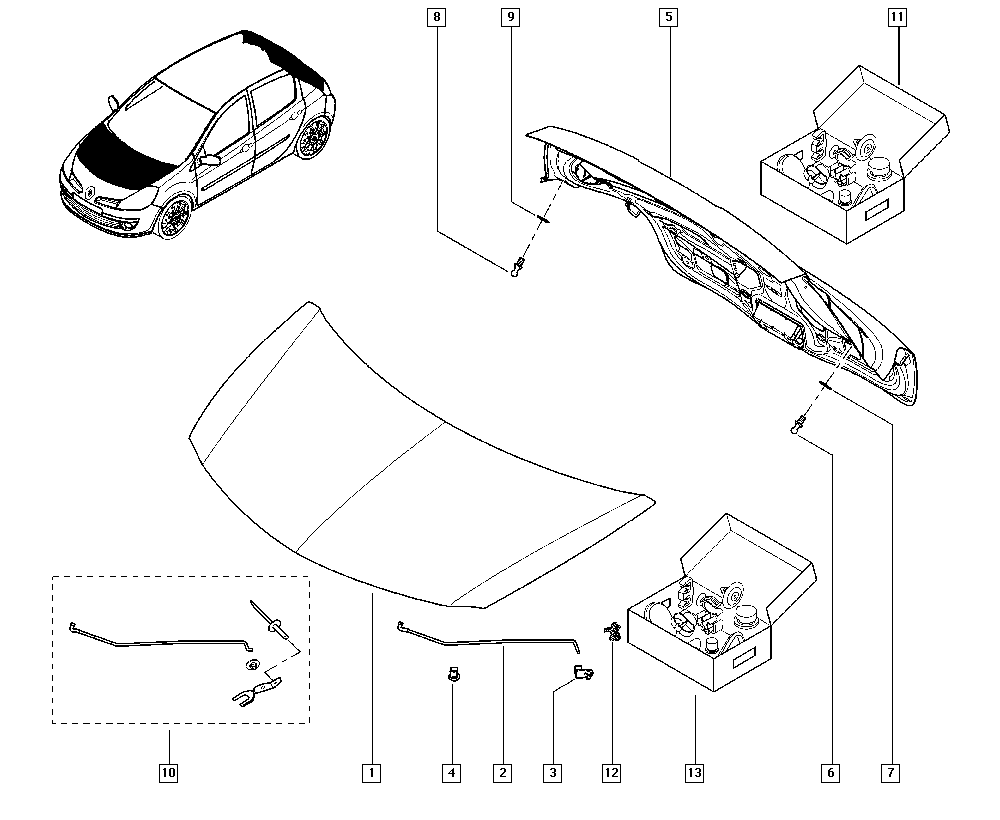 8
9
5
11
10
1
4
2
3
12
13
6
7