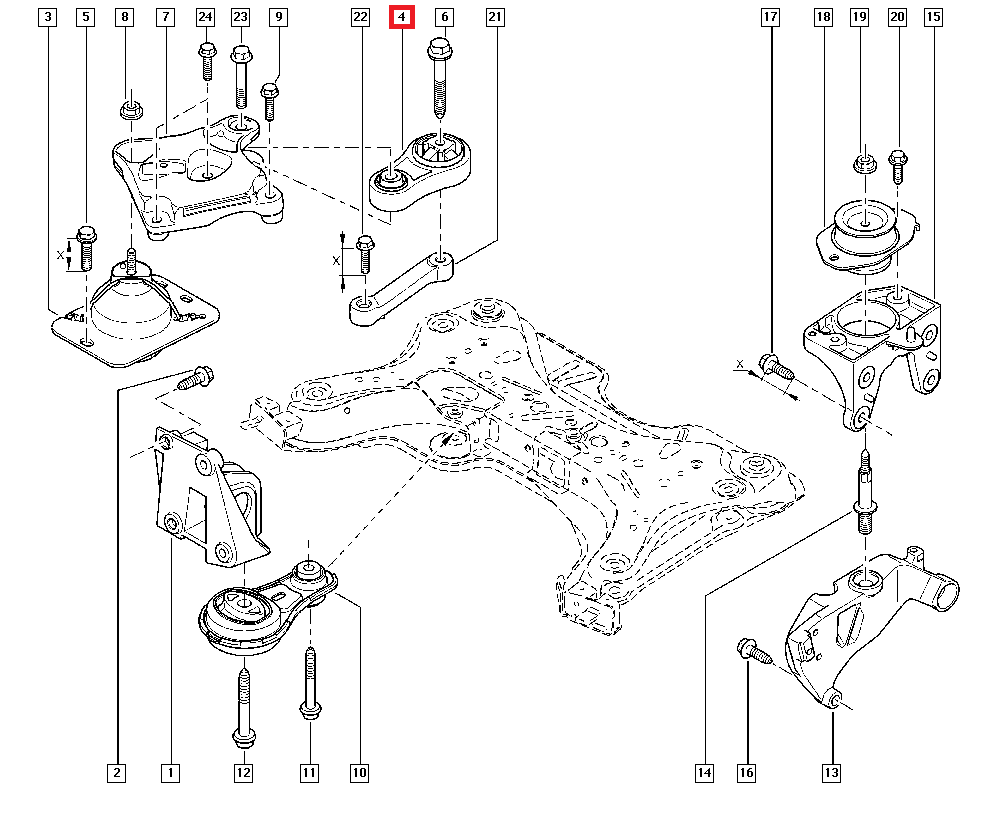 3
5
8
7
24
23
9
22
4
6
21
17
18
19
20
15
X
X
X
2
1
12
11
10
14
16
13