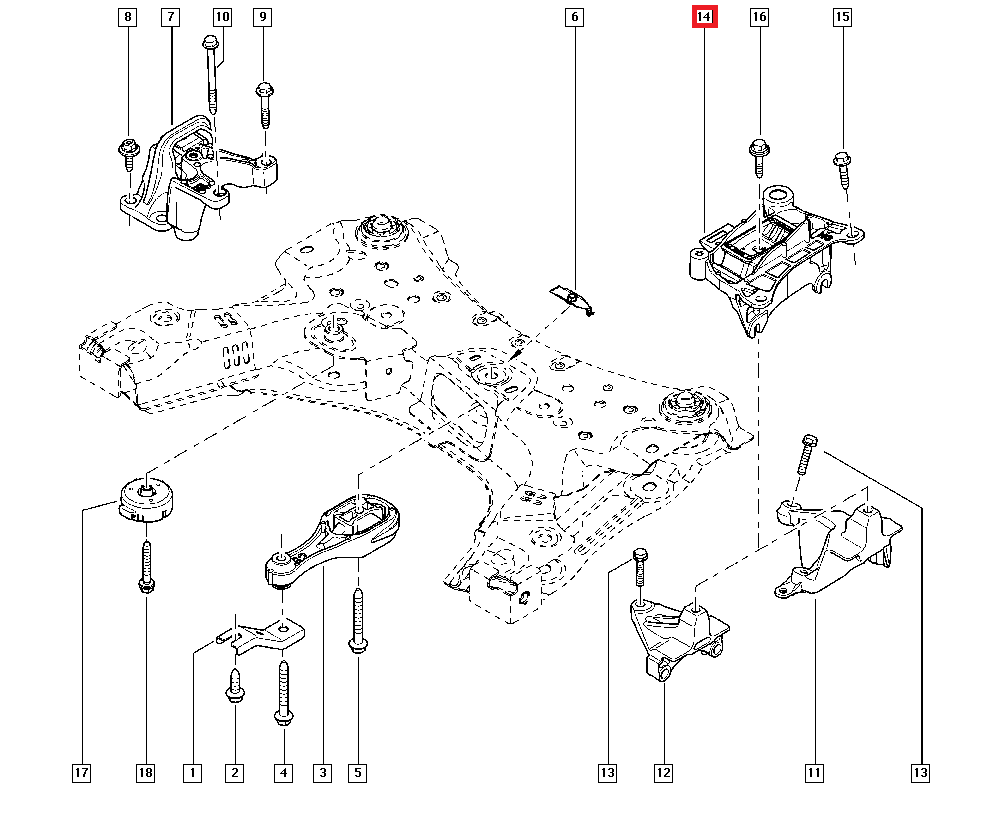 8
7
10
9
6
14
16
15
17
18
1
2
4
3
5
13
12
11
13