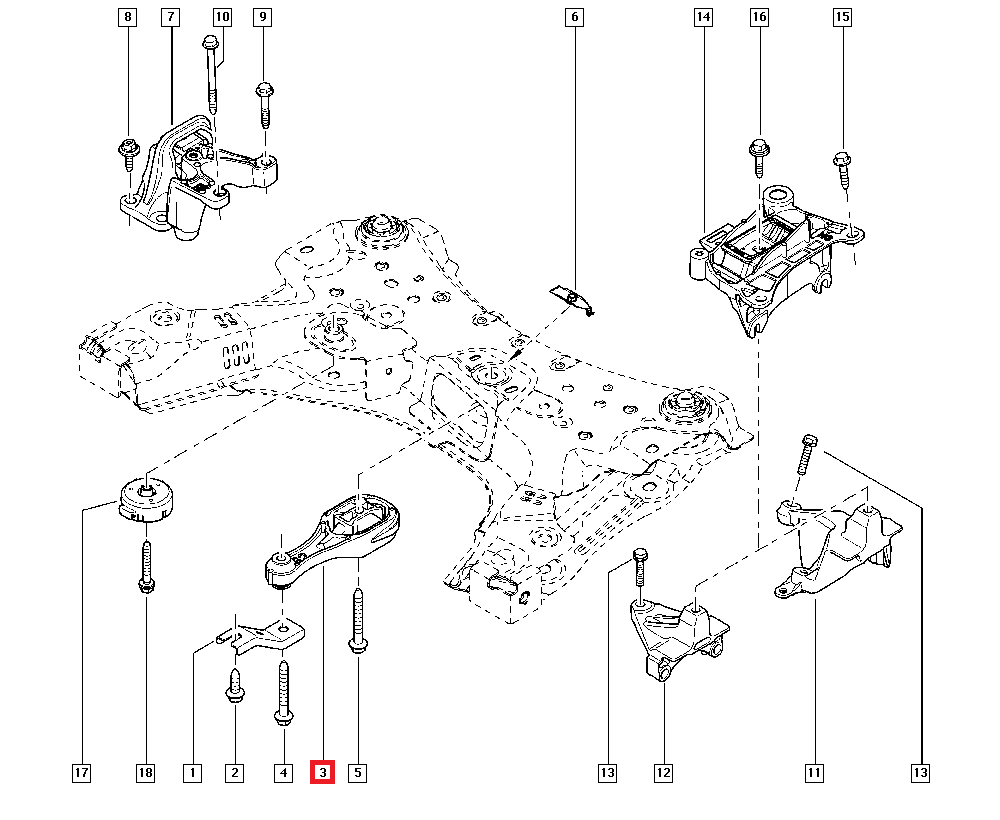 8
7
10
9
6
14
16
15
17
18
1
2
4
3
5
13
12
11
13