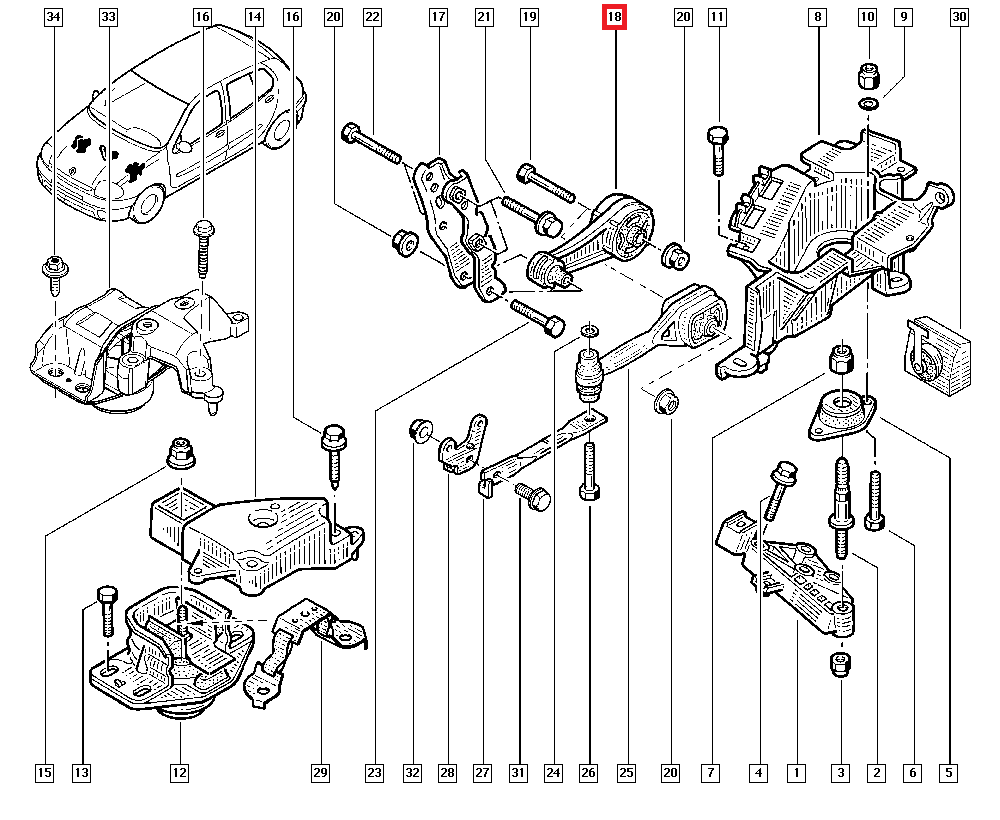 34 33 16 14 16 20 22 17 21 19 18 20 11 8 10 9 30

15 13 12 29 23 32 28 27 31 24 26 25 20 7 4 1 3 2 6 5