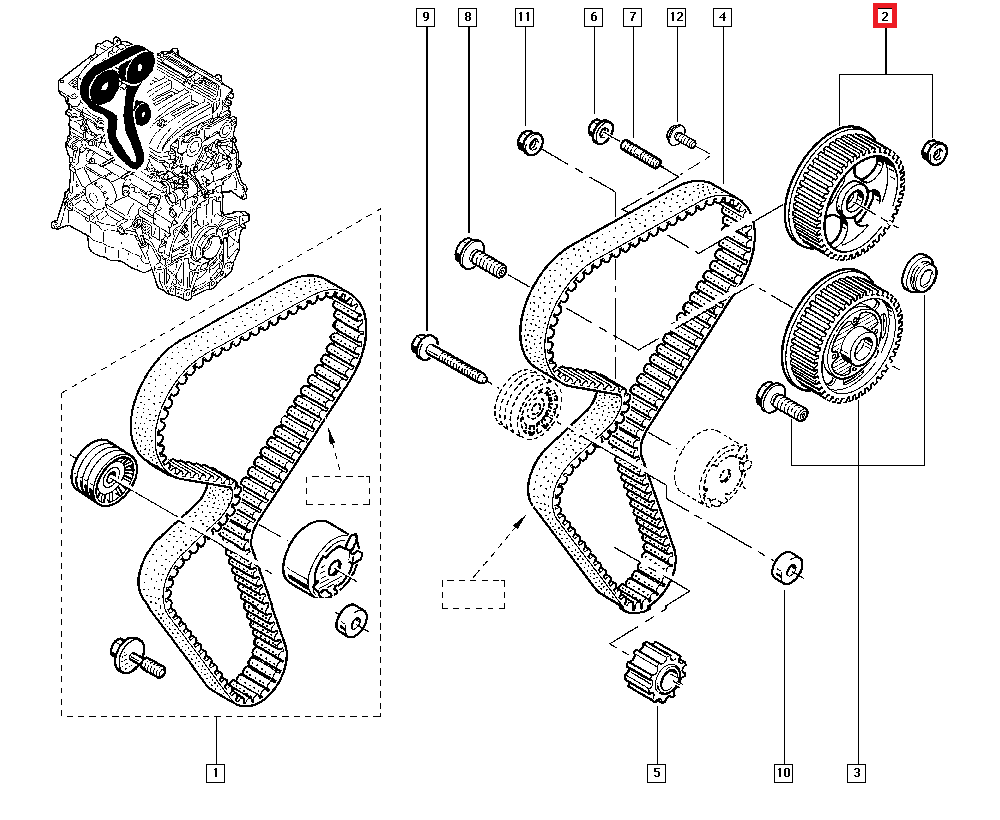 9
8
11
6
7
12
4
2
1
5
10
3