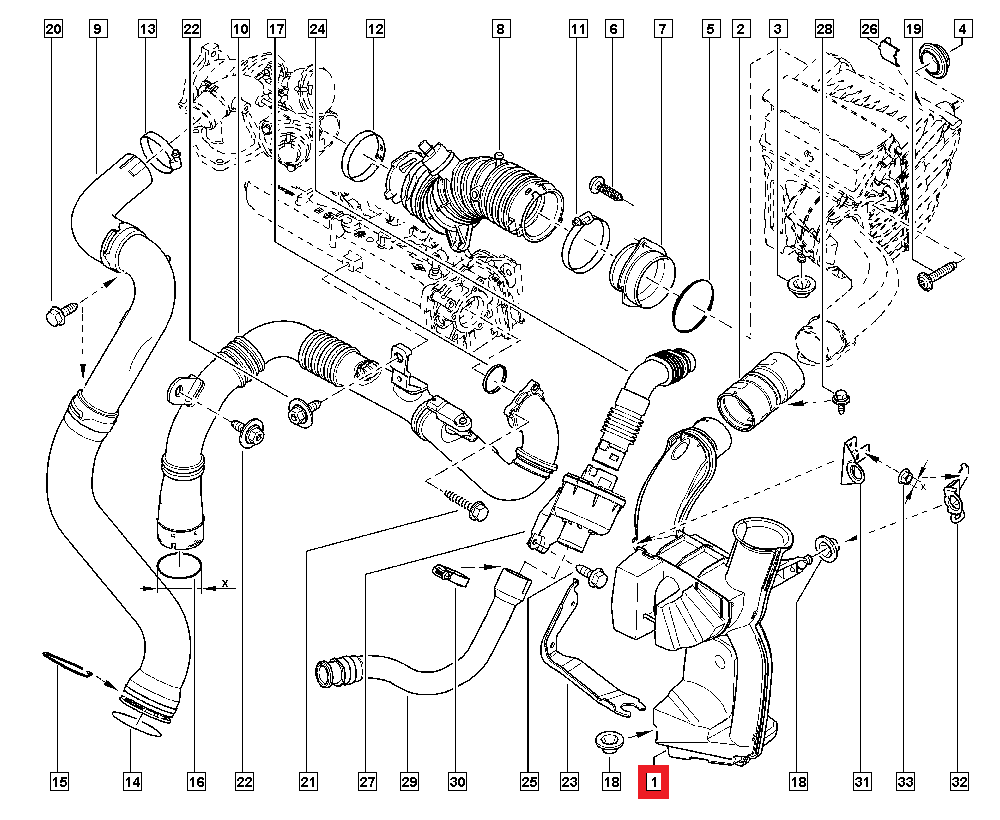 20 9 13 22 10 17 24 12 8 11 6 7 5 2 3 28 26 19 4

x

x

15 14 16 22 21 27 29 30 25 23 18 1 18 31 33 32