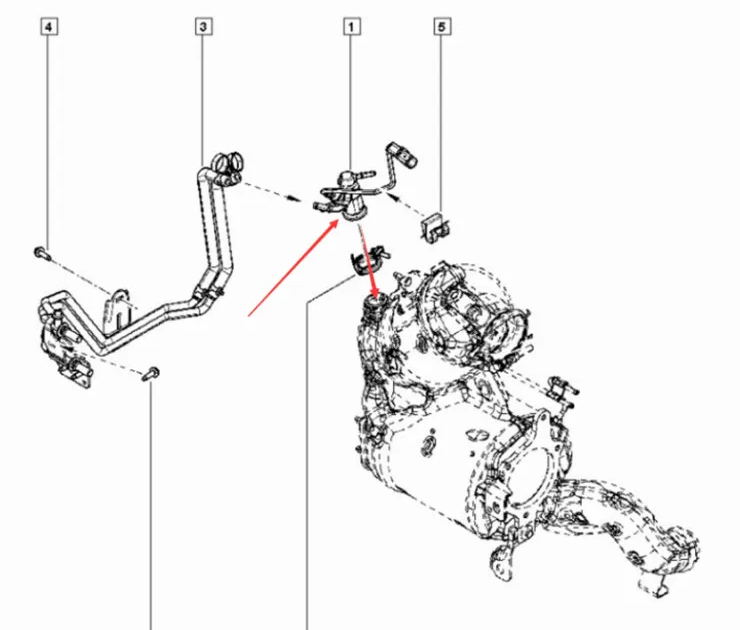 4
3
1
5