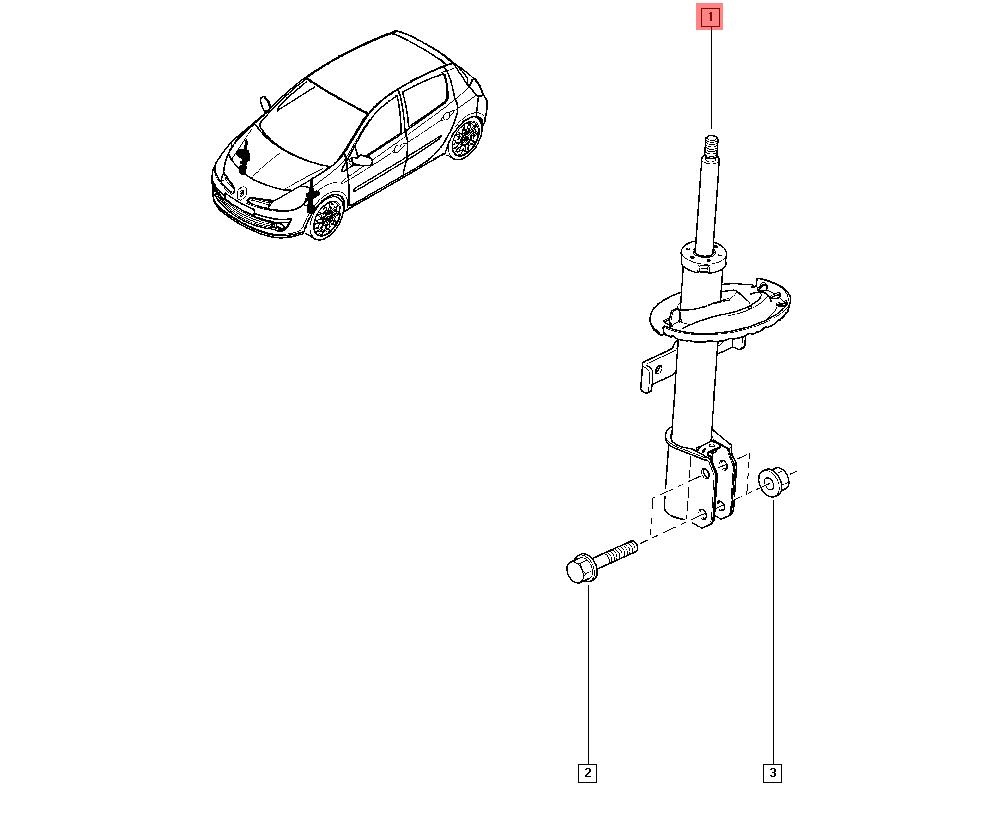 1

2

3