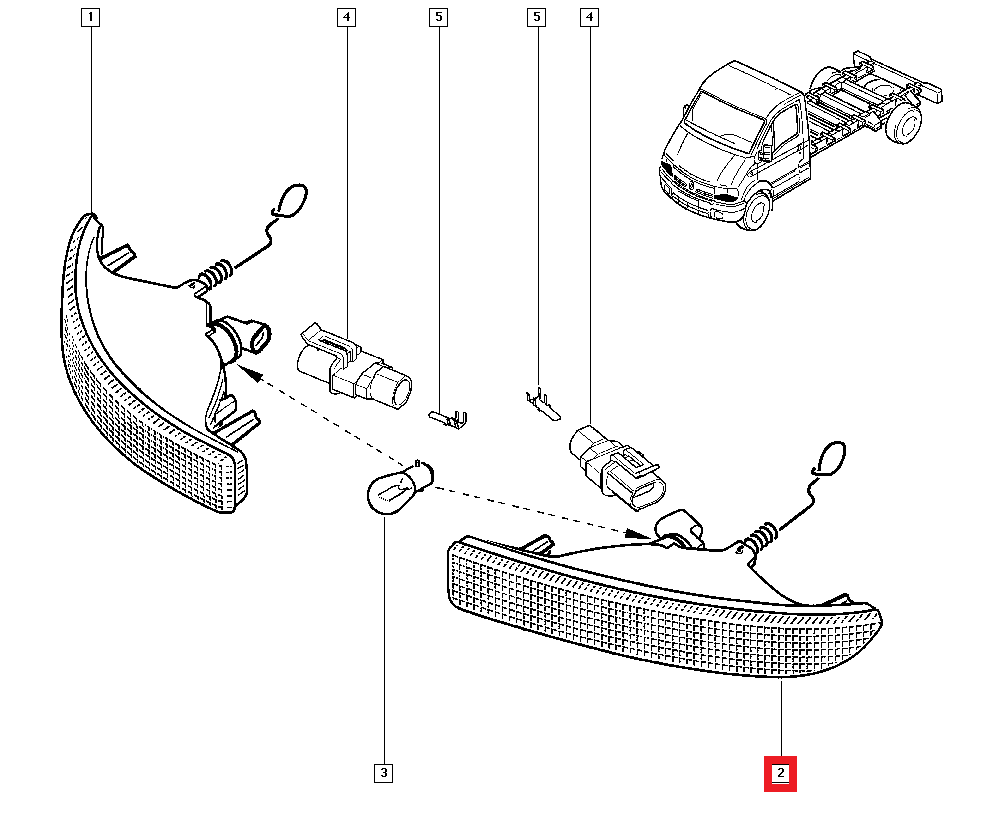 1
4
5
5
4
3
2